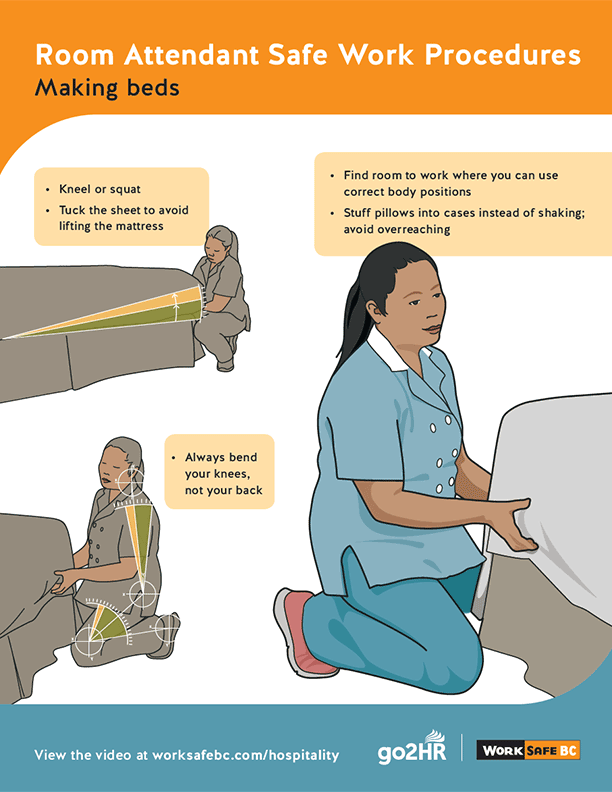 Room Attendant Safe Work Procedures
Making beds

• Kneel or squat
• Tuck the sheet to avoid lifting the mattress

• Find room to work where you can use correct body positions
• Stuff pillows into cases instead of shaking; avoid overreaching

• Always bend your knees, not your back

View the video at worksafebc.com/hospitality

go2HR

WORK SAFE BC