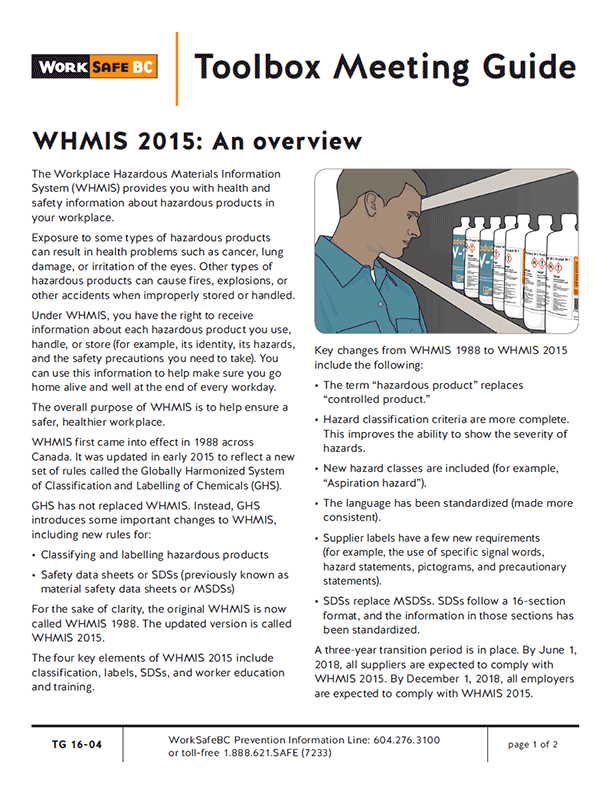 WORK SAFE BC

Toolbox Meeting Guide

WHMIS 2015: An overview

The Workplace Hazardous Materials Information System (WHMIS) provides you with health and safety information about hazardous products in your workplace.

Exposure to some types of hazardous products can result in health problems such as cancer, lung damage, or irritation of the eyes. Other types of hazardous products can cause fires, explosions, or other accidents when improperly stored or handled.

Under WHMIS, you have the right to receive information about each hazardous product you use, handle, or store (for example, its identity, its hazards, and the safety precautions you need to take). You can use this information to help make sure you go home alive and well at the end of every workday.

The overall purpose of WHMIS is to help ensure a safer, healthier workplace.

WHMIS first came into effect in 1988 across Canada. It was updated in early 2015 to reflect a new set of rules called the Globally Harmonized System of Classification and Labelling of Chemicals (GHS).

GHS has not replaced WHMIS. Instead, GHS introduces some important changes to WHMIS, including new rules for:

• Classifying and labelling hazardous products

• Safety data sheets or SDSs (previously known as material safety data sheets or MSDSs)

For the sake of clarity, the original WHMIS is now called WHMIS 1988. The updated version is called WHMIS 2015.

The four key elements of WHMIS 2015 include classification, labels, SDSs, and worker education and training.

Key changes from WHMIS 1988 to WHMIS 2015 include the following:

• The term "hazardous product" replaces "controlled product."

• Hazard classification criteria are more complete. This improves the ability to show the severity of hazards.

• New hazard classes are included (for example, "Aspiration hazard").

• The language has been standardized (made more consistent).

• Supplier labels have a few new requirements (for example, the use of specific signal words, hazard statements, pictograms, and precautionary statements).

• SDSs replace MSDSs. SDSs follow a 16-section format, and the information in those sections has been standardized.

A three-year transition period is in place. By June 1, 2018, all suppliers are expected to comply with WHMIS 2015. By December 1, 2018, all employers are expected to comply with WHMIS 2015.

TG 16-04

WorkSafeBC Prevention Information Line: 604.276.3100 or toll-free 1.888.621.SAFE (7233)

page 1 of 2